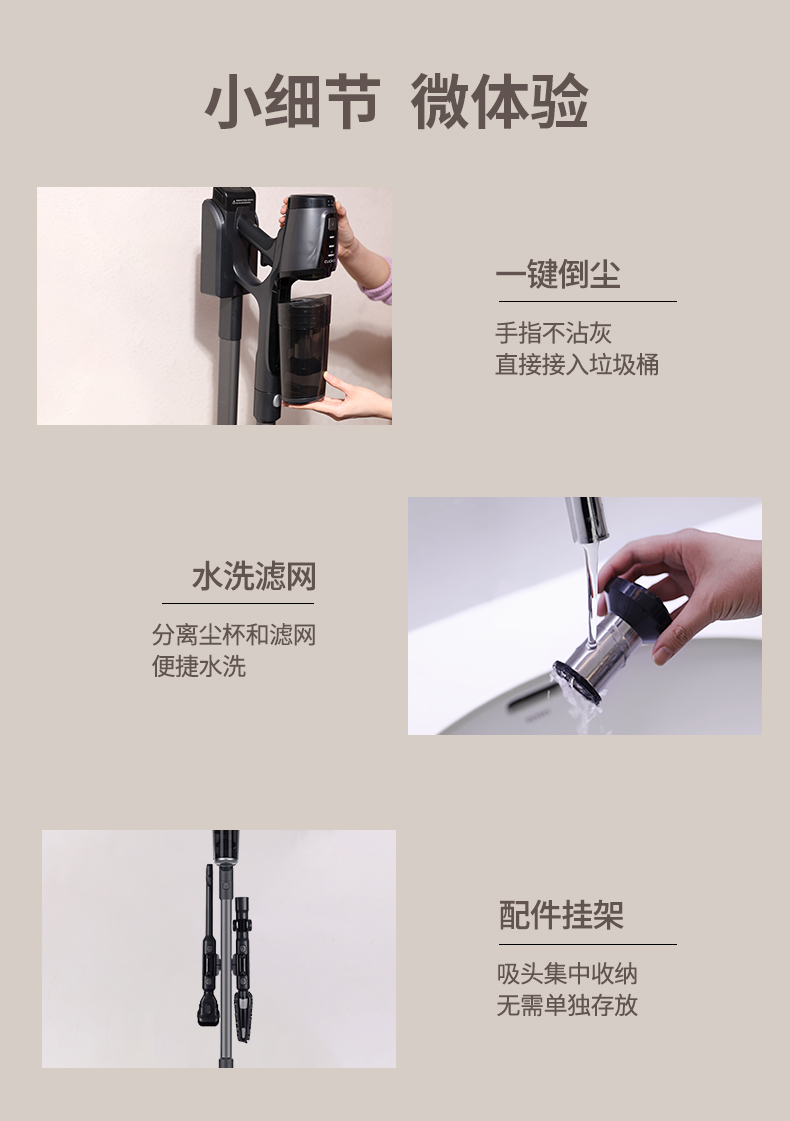 小细节 微体验

一键倒尘

手指不沾灰
直接接入垃圾桶

水洗滤网

分离尘杯和滤网
便捷水洗

配件挂架

吸头集中收纳
无需单独存放