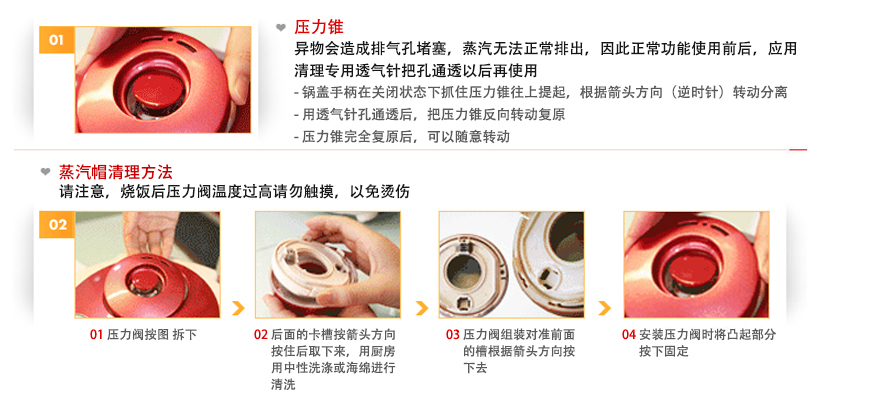 01

压力锥

异物会造成排气孔堵塞，蒸汽无法正常排出，因此正常功能使用前后，应用清理专用透气针把孔通透以后再使用

- 锅盖手柄在关闭状态下抓住压力锥往上提起，根据箭头方向（逆时针）转动分离

- 用透气针孔通透后，把压力锥反向转动复原

- 压力锥完全复原后，可以随意转动

蒸汽帽清理方法

请注意，烧饭后压力阀温度过高请勿触摸，以免烫伤

02

01 压力阀按图 拆下

02 后面的卡槽按箭头方向按住后取下来，用厨房用中性洗涤或海绵进行清洗

03 压力阀组装对准前面的槽根据箭头方向按下去

04 安装压力阀时将凸起部分按下固定