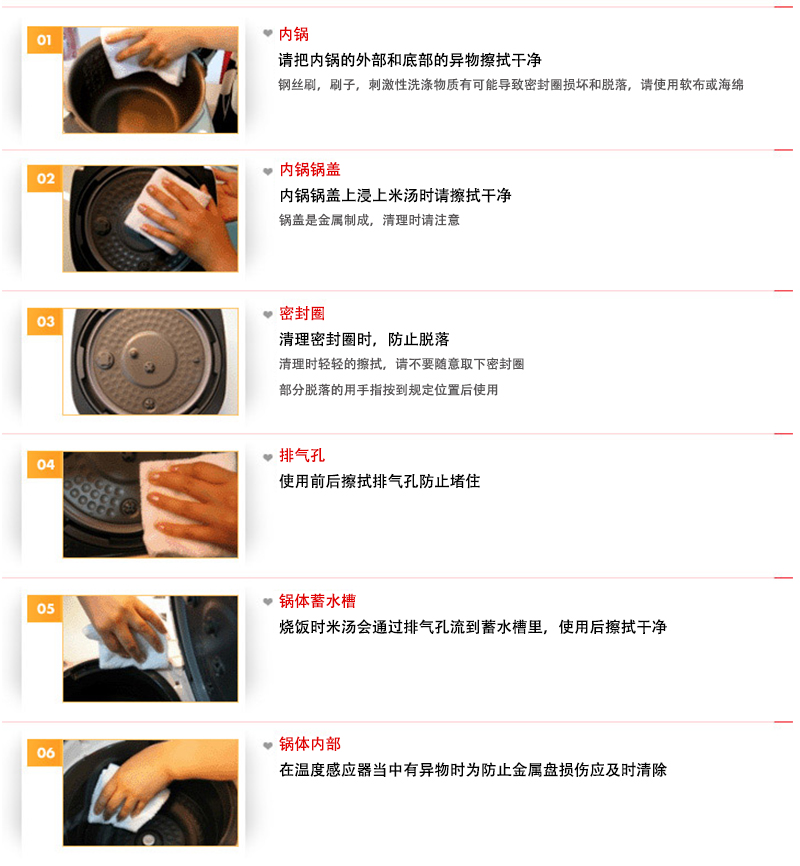 01

内锅

请把内锅的外部和底部的异物擦拭干净

钢丝刷，刷子，刺激性洗涤物质有可能导致密封圈损坏和脱落，请使用软布或海绵

02

内锅锅盖

内锅锅盖上浸上米汤时请擦拭干净

锅盖是金属制成，清理时请注意

03

密封圈

清理密封圈时，防止脱落

清理时轻轻的擦拭，请不要随意取下密封圈

部分脱落的用手指按到规定位置后使用

04

排气孔

使用前后擦拭排气孔防止堵住

05

锅体蓄水槽

烧饭时米汤会通过排气孔流到蓄水槽里，使用后擦拭干净

06

锅体内部

在温度感应器当中有异物时为防止金属盘损伤应及时清除